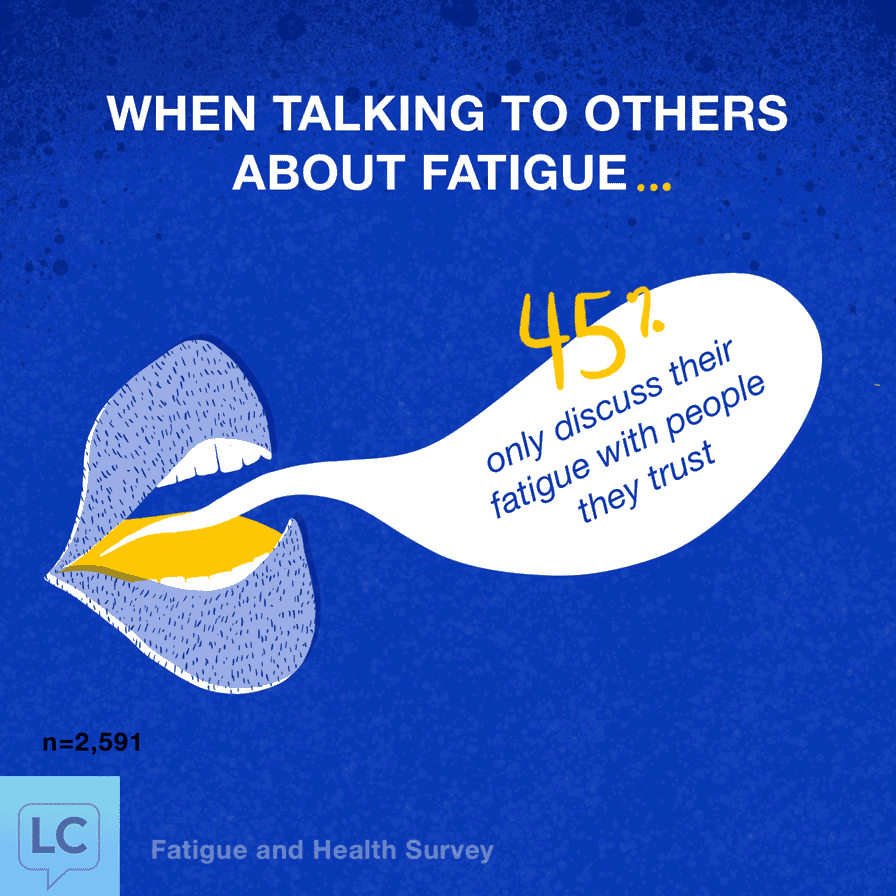 WHEN TALKING TO OTHERS ABOUT FATIGUE...

45%
only discuss their fatigue with people they trust

n=2,591

LC

Fatigue and Health Survey