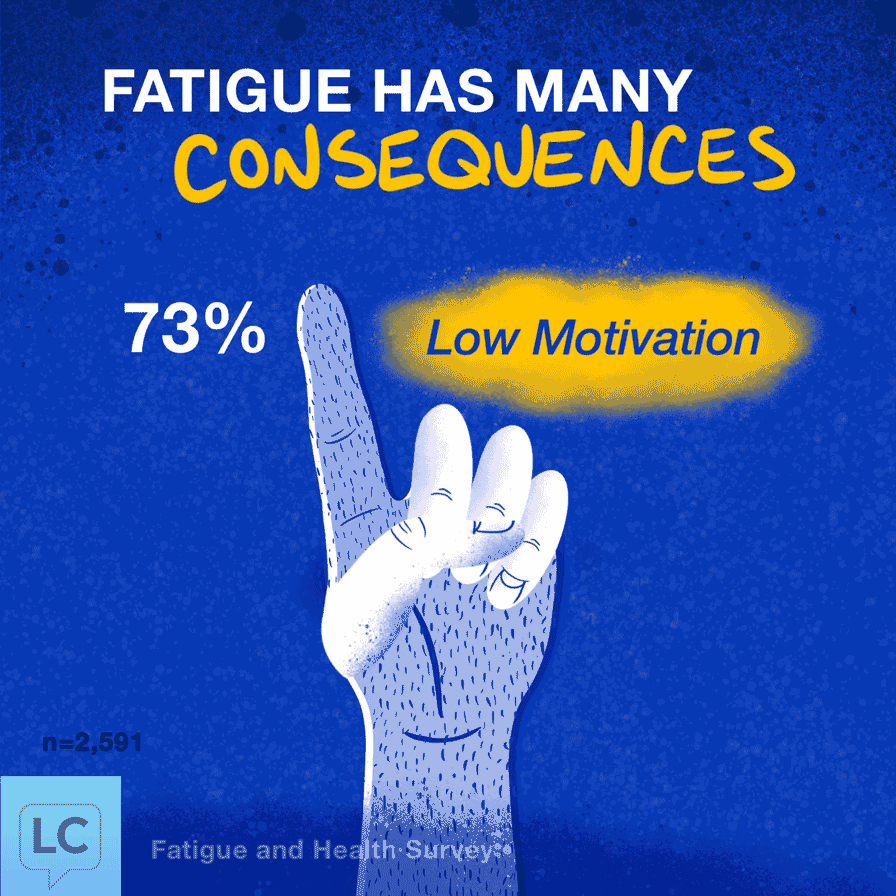 FATIGUE HAS MANY
CONSEQUENCES

73%

Low Motivation

n=2,591

LC

Fatigue and Health Survey