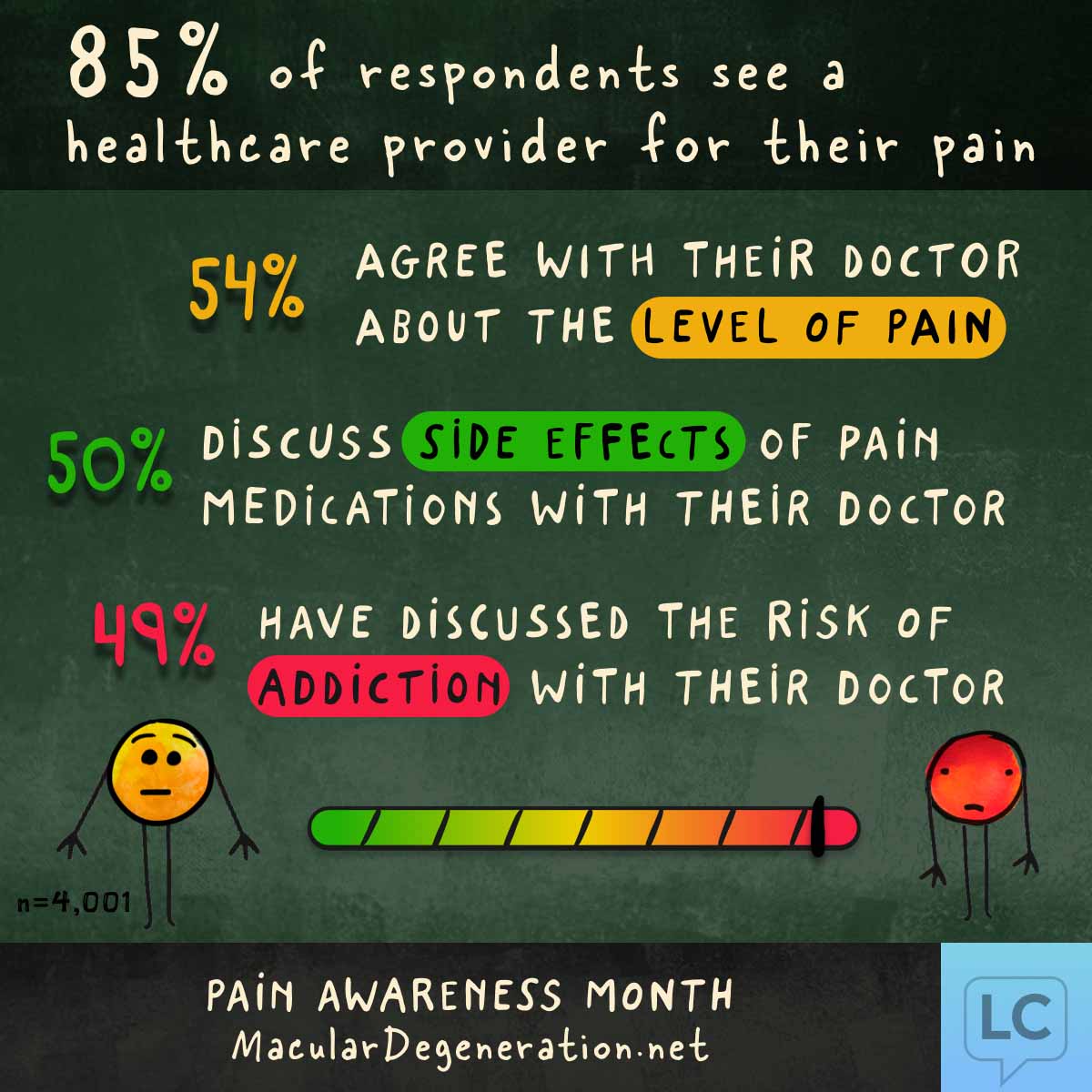 85% of respondents see a healthcare provider for their pain

54% AGREE WITH THEIR DOCTOR ABOUT THE LEVEL OF PAIN

50% DISCUSS SIDE EFFECTS OF PAIN MEDICATIONS WITH THEIR DOCTOR

49% HAVE DISCUSSED THE RISK OF ADDICTION WITH THEIR DOCTOR

n=4,001

PAIN AWARENESS MONTH
MacularDegeneration.net

LC